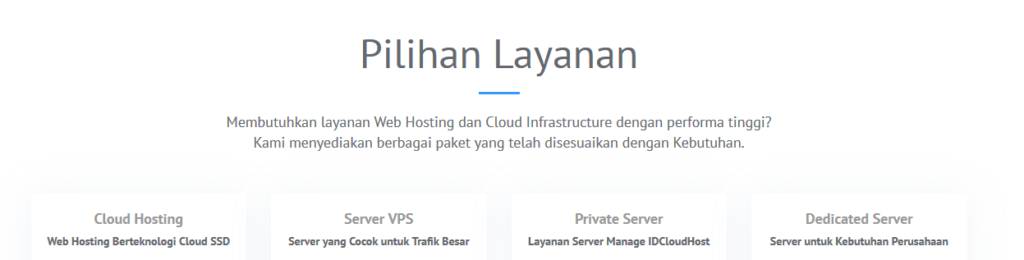 Pilihan Layanan

Membutuhkan layanan Web Hosting dan Cloud Infrastructure dengan performa tinggi? Kami menyediakan berbagai paket yang telah disesuaikan dengan Kebutuhan.

Cloud Hosting
Web Hosting Berteknologi Cloud SSD

Server VPS
Server yang Cocok untuk Trafik Besar

Private Server
Layanan Server Manage IDCloudHost

Dedicated Server
Server untuk Kebutuhan Perusahaan